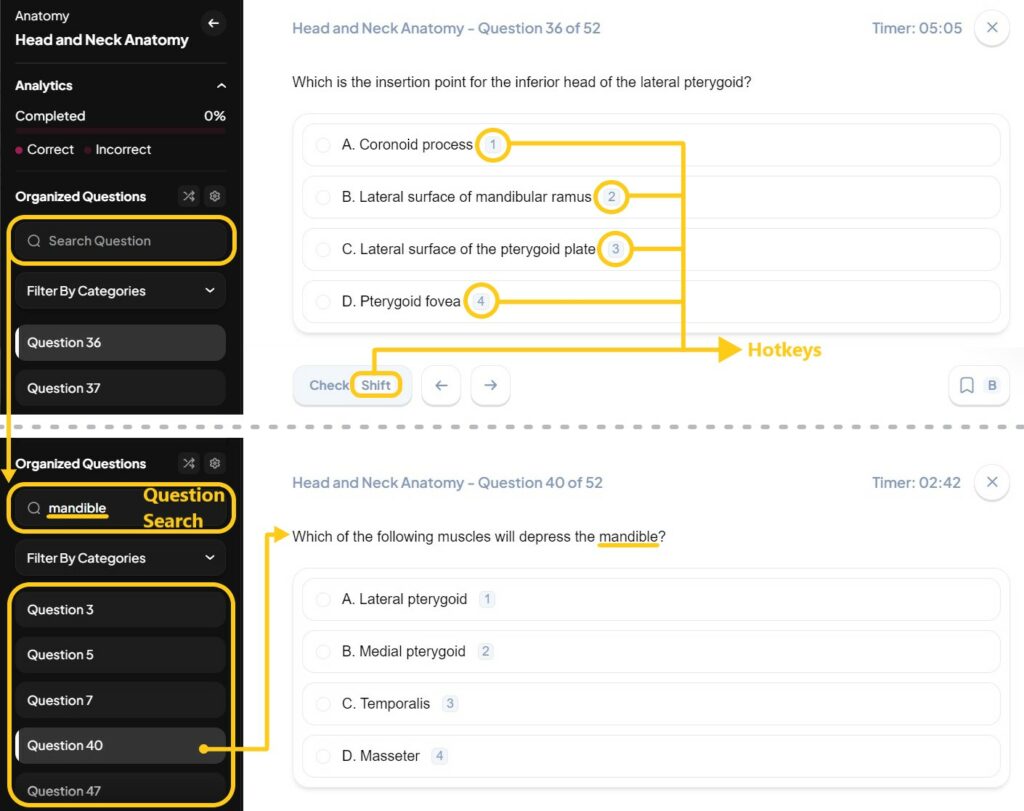 Anatomy
Head and Neck Anatomy

Analytics
Completed 0%
Correct Incorrect

Organized Questions

Search Question

Filter By Categories

Question 36

Question 37

Head and Neck Anatomy – Question 36 of 52

Timer: 05:05

Which is the insertion point for the inferior head of the lateral pterygoid?

A. Coronoid process 1

B. Lateral surface of mandibular ramus 2

C. Lateral surface of the pterygoid plate 3

D. Pterygoid fovea 4

Hotkeys

Check Shift

B

Organized Questions

mandible

Question Search

Filter By Categories

Question 3

Question 5

Question 7

Question 40

Question 47

Head and Neck Anatomy – Question 40 of 52

Timer: 02:42

Which of the following muscles will depress the mandible?

A. Lateral pterygoid 1

B. Medial pterygoid 2

C. Temporalis 3

D. Masseter 4